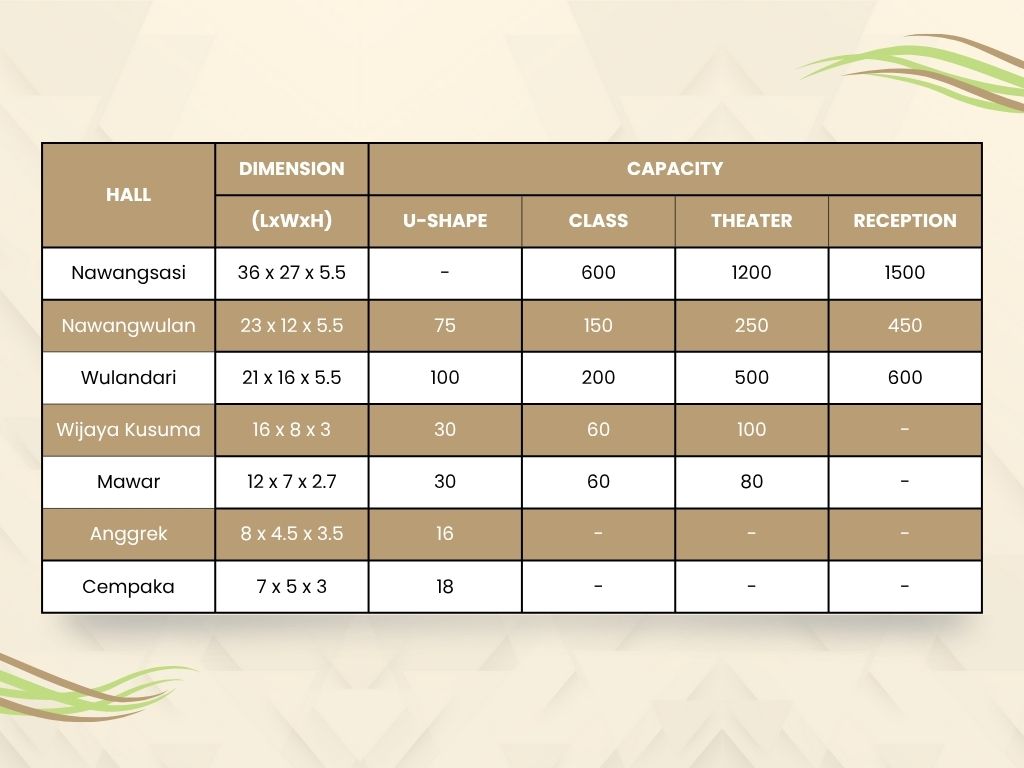 | HALL | DIMENSION (LxWxH) | CAPACITY U-SHAPE | CAPACITY CLASS | CAPACITY THEATER | CAPACITY RECEPTION |
|---|---|---|---|---|---|
| Nawangsasi | 36 x 27 x 5.5 | - | 600 | 1200 | 1500 |
| Nawangwulan | 23 x 12 x 5.5 | 75 | 150 | 250 | 450 |
| Wulandari | 21 x 16 x 5.5 | 100 | 200 | 500 | 600 |
| Wijaya Kusuma | 16 x 8 x 3 | 30 | 60 | 100 | - |
| Mawar | 12 x 7 x 2.7 | 30 | 60 | 80 | - |
| Anggrek | 8 x 4.5 x 3.5 | 16 | - | - | - |
| Cempaka | 7 x 5 x 3 | 18 | - | - | - |